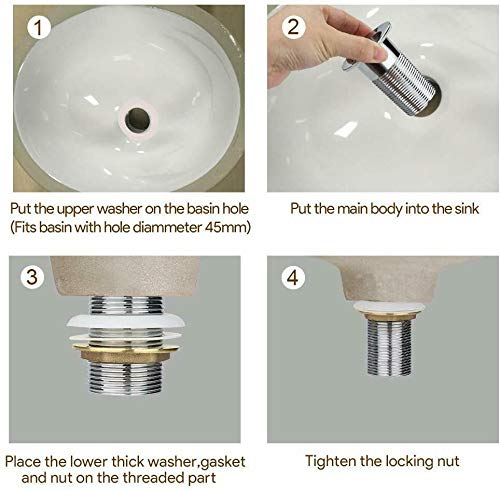 1

Put the upper washer on the basin hole (Fits basin with hole diammeter 45mm)

2

Put the main body into the sink

3

Place the lower thick washer,gasket and nut on the threaded part

4

Tighten the locking nut