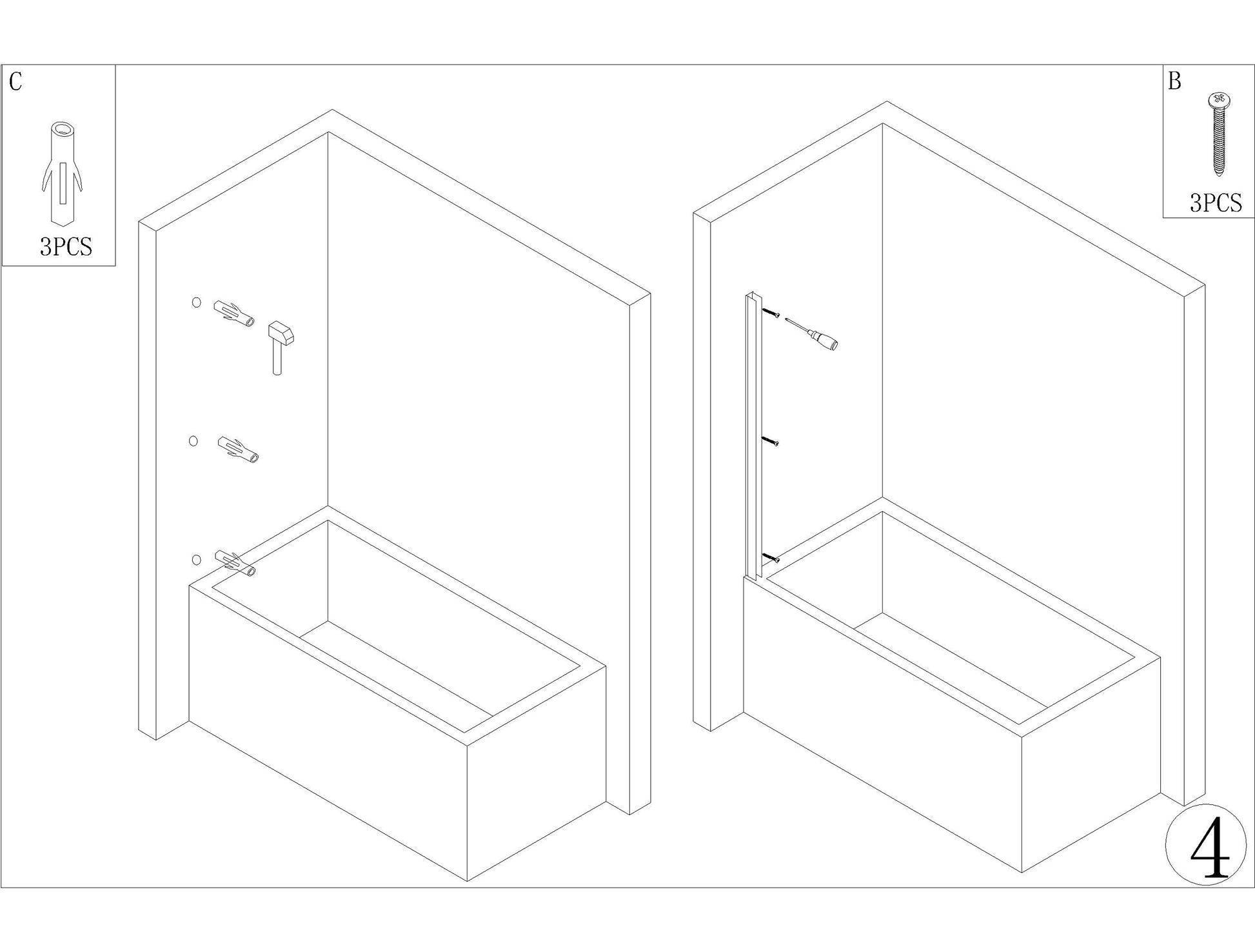 C

3PCS

B

3PCS

4