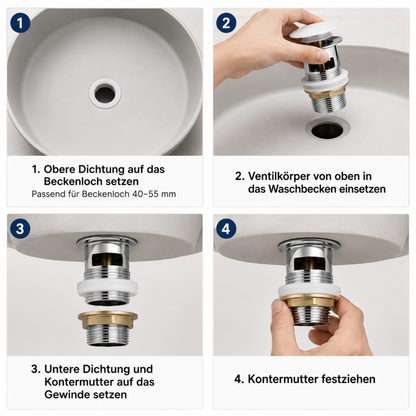 1

1. Obere Dichtung auf das Beckenloch setzen
Passend für Beckenloch 40–55 mm

2

2. Ventilkörper von oben in das Waschbecken einsetzen

3

3. Untere Dichtung und Kontermutter auf das Gewinde setzen

4

4. Kontermutter festziehen